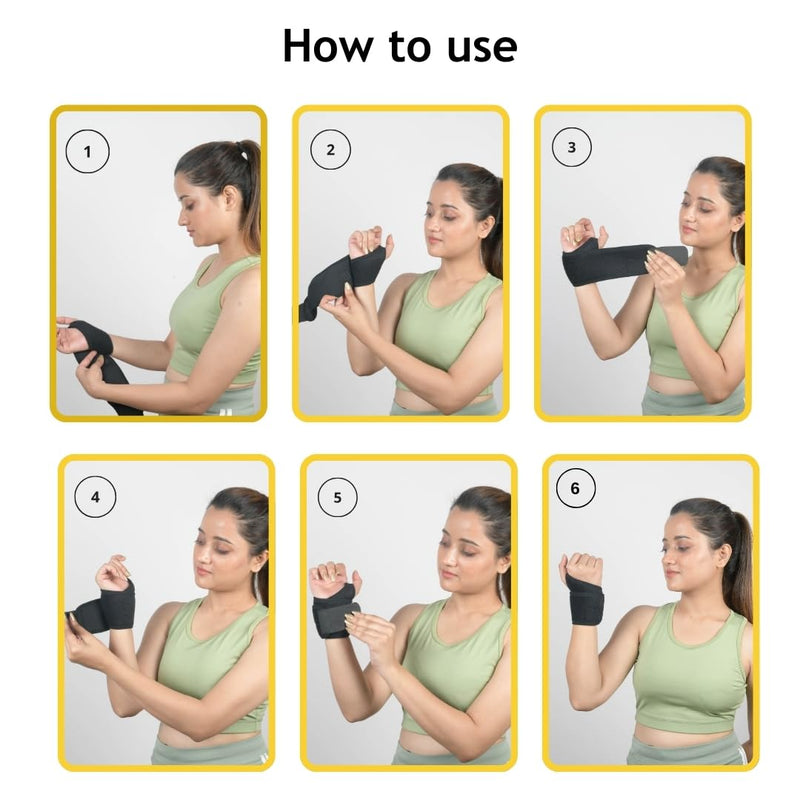 How to use

1

2

3

4

5

6